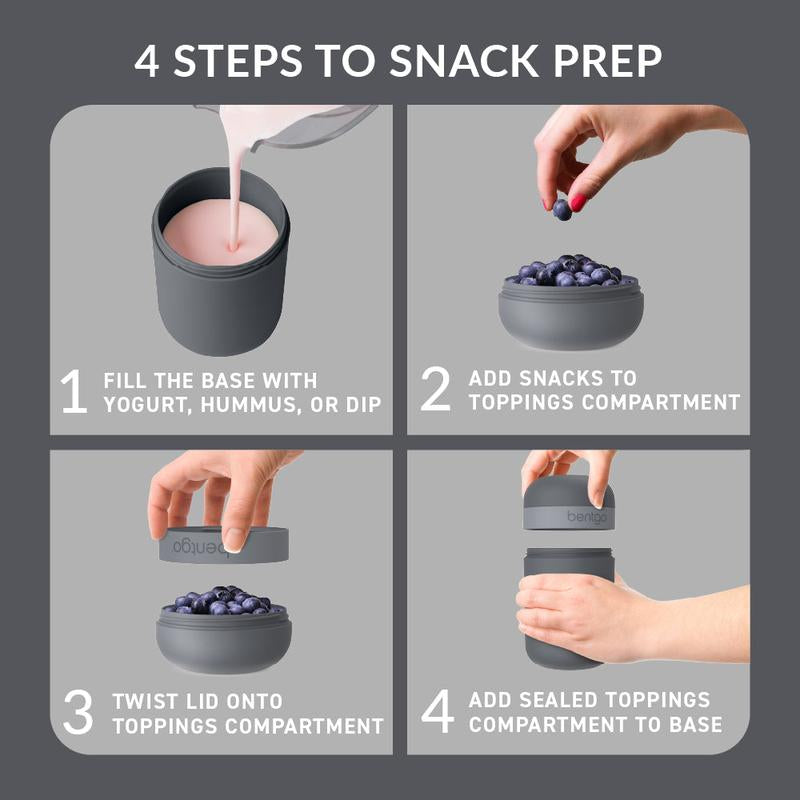 4 STEPS TO SNACK PREP

1 FILL THE BASE WITH YOGURT, HUMMUS, OR DIP

2 ADD SNACKS TO TOPPINGS COMPARTMENT

bentgo

3 TWIST LID ONTO TOPPINGS COMPARTMENT

bentgo

4 ADD SEALED TOPPINGS COMPARTMENT TO BASE